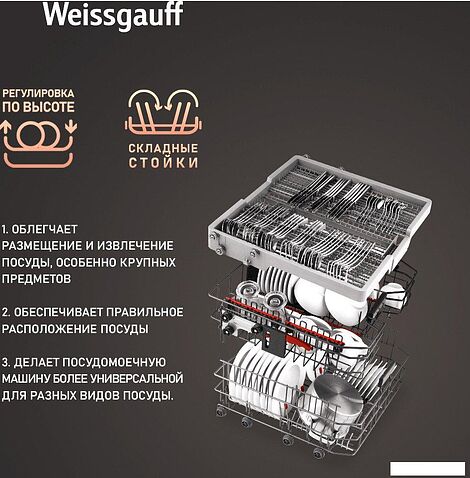 Weissgauff

РЕГУЛИРОВКА ПО ВЫСОТЕ

СКЛАДНЫЕ СТОЙКИ

1. ОБЛЕГЧАЕТ РАЗМЕЩЕНИЕ И ИЗВЛЕЧЕНИЕ ПОСУДЫ, ОСОБЕННО КРУПНЫХ ПРЕДМЕТОВ

2. ОБЕСПЕЧИВАЕТ ПРАВИЛЬНОЕ РАСПОЛОЖЕНИЕ ПОСУДЫ

3. ДЕЛАЕТ ПОСУДОМОЕЧНУЮ МАШИНУ БОЛЕЕ УНИВЕРСАЛЬНОЙ ДЛЯ РАЗНЫХ ВИДОВ ПОСУДЫ.