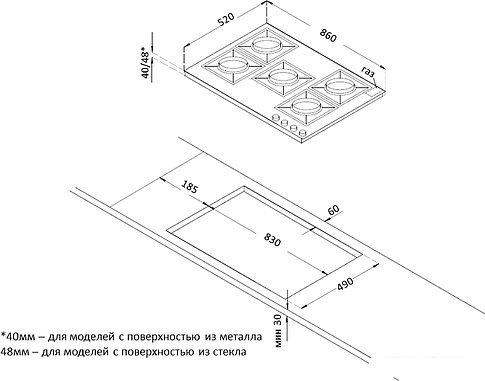 520
860
40/48*
газ
185
60
830
490
мин 30
*40мм – для моделей с поверхностью из металла
48мм – для моделей с поверхностью из стекла