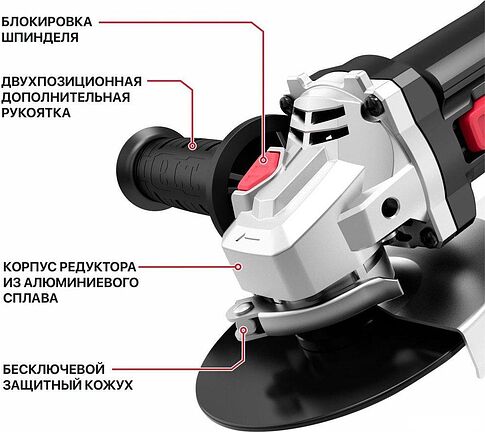 БЛОКИРОВКА ШПИНДЕЛЯ

ДВУХПОЗИЦИОННАЯ ДОПОЛНИТЕЛЬНАЯ РУКОЯТКА

КОРПУС РЕДУКТОРА ИЗ АЛЮМИНИЕВОГО СПЛАВА

БЕСКЛЮЧЕВОЙ ЗАЩИТНЫЙ КОЖУХ