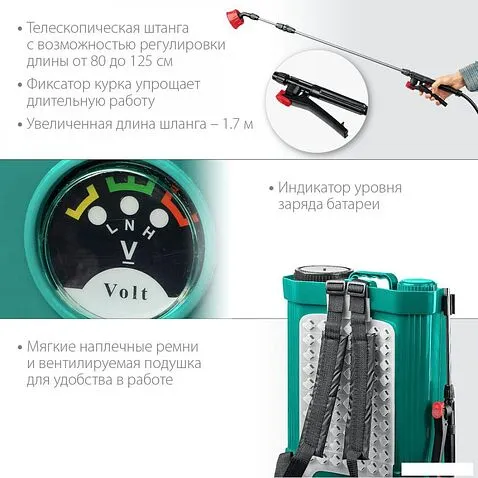 • Телескопическая штанга с возможностью регулировки длины от 80 до 125 см

• Фиксатор курка упрощает длительную работу

• Увеличенная длина шланга – 1.7 м

L N H
V
Volt

• Индикатор уровня заряда батареи

• Мягкие наплечные ремни и вентилируемая подушка для удобства в работе