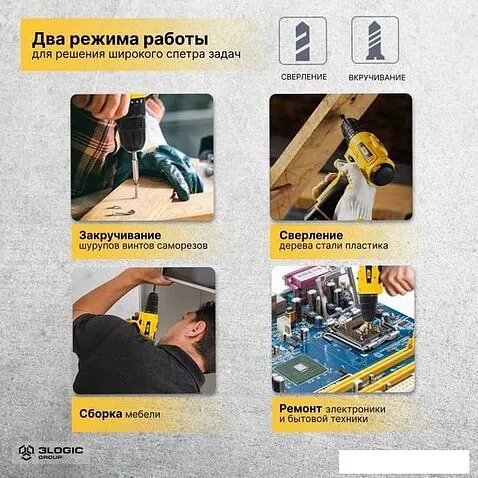 Два режима работы
для решения широкого спетра задач

СВЕРЛЕНИЕ

ВКРУЧИВАНИЕ

Закручивание
шурупов винтов саморезов

Сверление
дерева стали пластика

Сборка мебели

Ремонт электроники
и бытовой техники

3LOGIC
GROUP