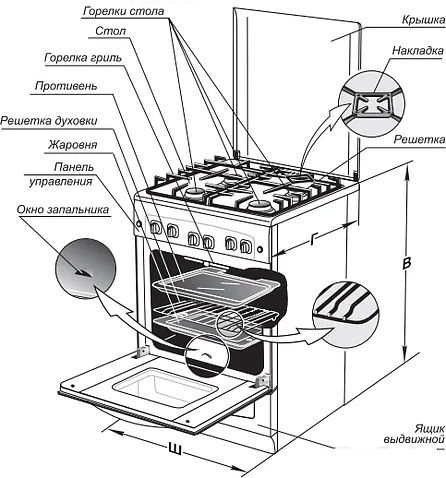 Горелки стола
Стол
Горелка гриль
Противень
Решетка духовки
Жаровня
Панель управления
Окно запальника
Крышка
Накладка
Решетка
Г
В
Ш
Ящик выдвижной