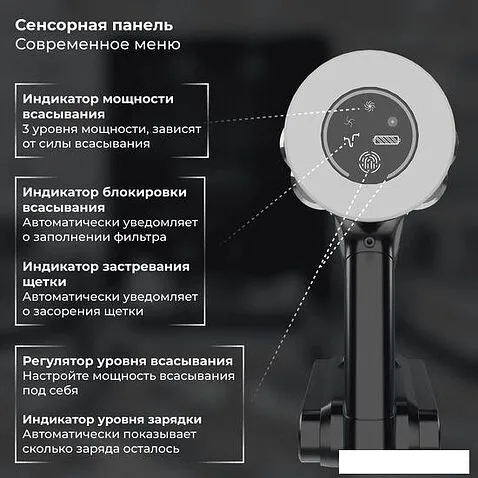 Сенсорная панель
Современное меню

Индикатор мощности всасывания
3 уровня мощности, зависят от силы всасывания

Индикатор блокировки всасывания
Автоматически уведомляет о заполнении фильтра

Индикатор застревания щетки
Автоматически уведомляет о засорения щетки

Регулятор уровня всасывания
Настройте мощность всасывания под себя

Индикатор уровня зарядки
Автоматически показывает сколько заряда осталось