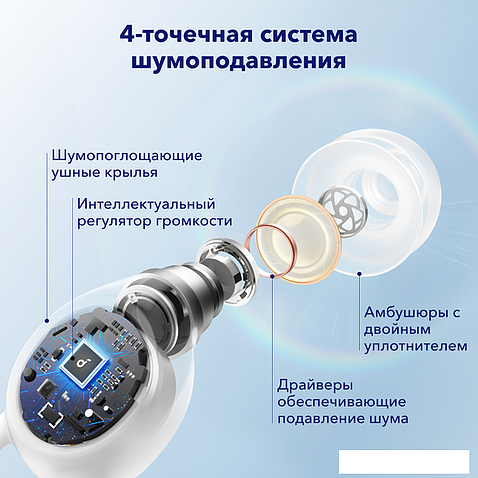 4-точечная система шумоподавления

Шумопоглощающие ушные крылья

Интеллектуальный регулятор громкости

Амбушюры с двойным уплотнителем

Драйверы обеспечивающие подавление шума