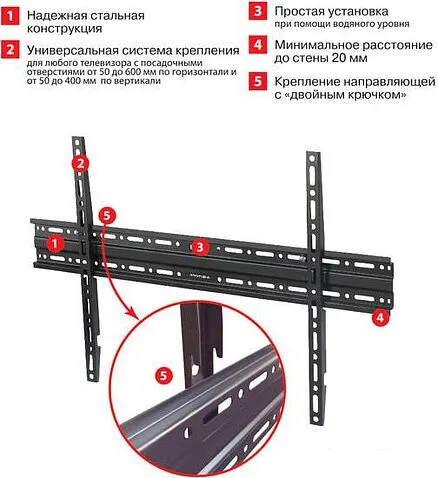 1 Надежная стальная конструкция

2 Универсальная система крепления
для любого телевизора с посадочными отверстиями от 50 до 600 мм по горизонтали и от 50 до 400 мм по вертикали

3 Простая установка
при помощи водяного уровня

4 Минимальное расстояние до стены 20 мм

5 Крепление направляющей с «двойным крючком»

2

5

1

3

4

5