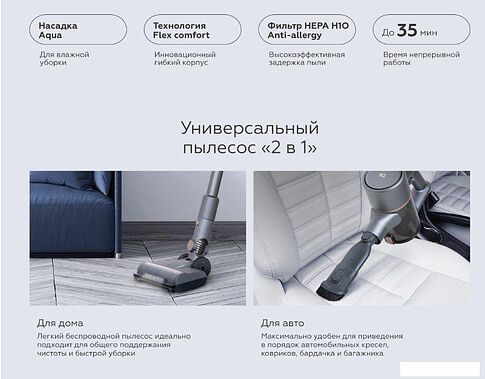 Насадка Aqua

Для влажной уборки

Технология Flex comfort

Инновационный гибкий корпус

Фильтр HEPA H10 Anti-allergy

Высокоэффективная задержка пыли

До 35 мин

Время непрерывной работы

Универсальный пылесос «2 в 1»

Для дома

Легкий беспроводной пылесос идеально подходит для общего поддержания чистоты и быстрой уборки

Для авто

Максимально удобен для приведения в порядок автомобильных кресел, ковриков, бардачка и багажника