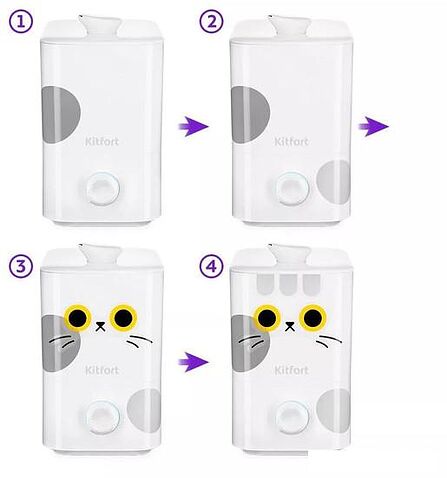 1

Kitfort

2

Kitfort

3

Kitfort

4

Kitfort