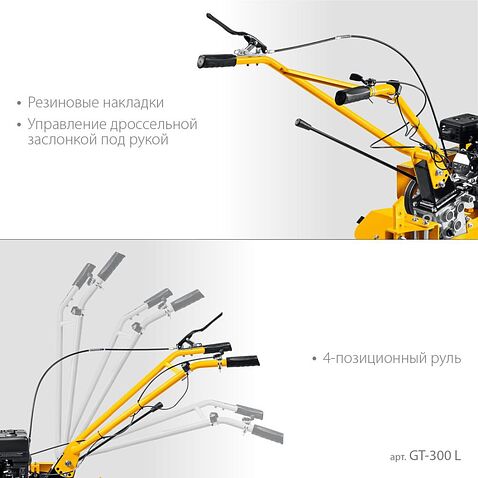 • Резиновые накладки
• Управление дроссельной заслонкой под рукой

• 4-позиционный руль

арт. GT-300 L