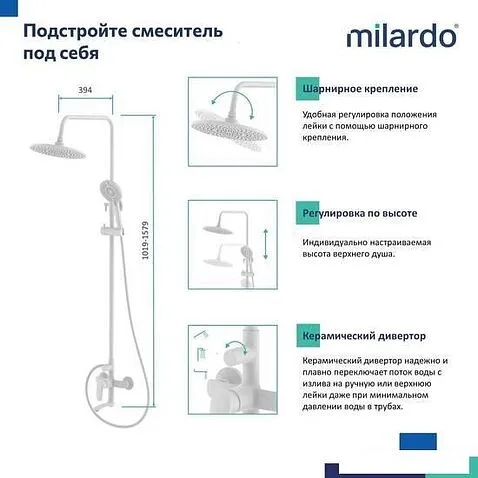 Подстройте смеситель под себя

milardo

394

1019-1579

Шарнирное крепление

Удобная регулировка положения лейки с помощью шарнирного крепления.

Регулировка по высоте

Индивидуально настраиваемая высота верхнего душа.

Керамический дивертор

Керамический дивертор надежно и плавно переключает поток воды с излива на ручную или верхнюю лейки даже при минимальном давлении воды в трубах.