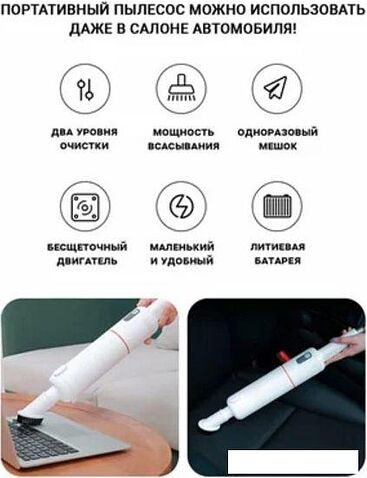 ПОРТАТИВНЫЙ ПЫЛЕСОС МОЖНО ИСПОЛЬЗОВАТЬ ДАЖЕ В САЛОНЕ АВТОМОБИЛЯ!

ДВА УРОВНЯ ОЧИСТКИ

МОЩНОСТЬ ВСАСЫВАНИЯ

ОДНОРАЗОВЫЙ МЕШОК

БЕСЩЕТОЧНЫЙ ДВИГАТЕЛЬ

МАЛЕНЬКИЙ И УДОБНЫЙ

ЛИТИЕВАЯ БАТАРЕЯ