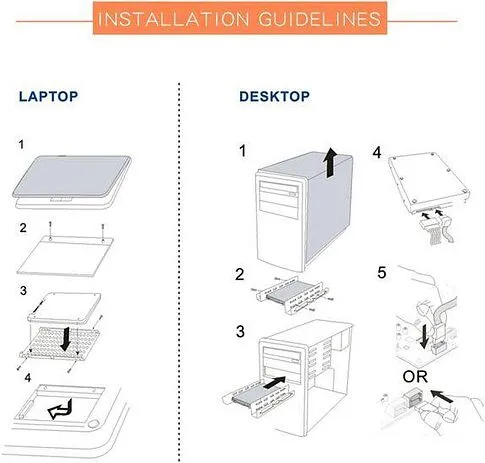 INSTALLATION GUIDELINES

LAPTOP

1

2

3

4

DESKTOP

1

2

3

4

5

OR