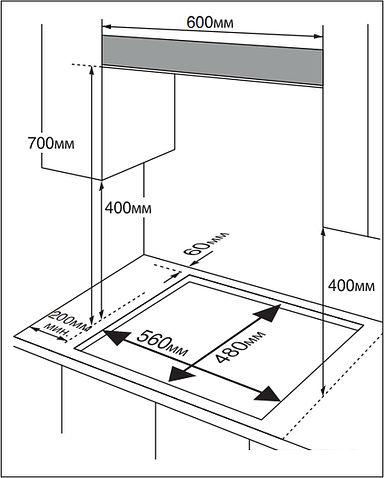 600мм

700мм

400мм

60мм

400мм

200мм мин.

560мм

480мм