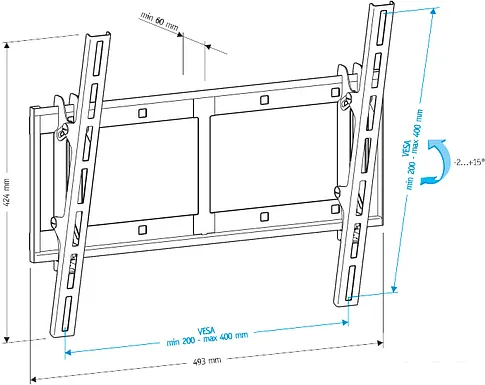 min 60 mm

424 mm

VESA
min 200 - max 400 mm

-2...+15°

VESA
min 200 - max 400 mm

493 mm