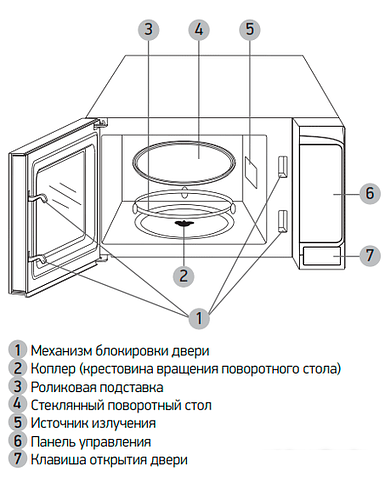 3
4
5
6
7
2
1

1 Механизм блокировки двери
2 Коплер (крестовина вращения поворотного стола)
3 Роликовая подставка
4 Стеклянный поворотный стол
5 Источник излучения
6 Панель управления
7 Клавиша открытия двери