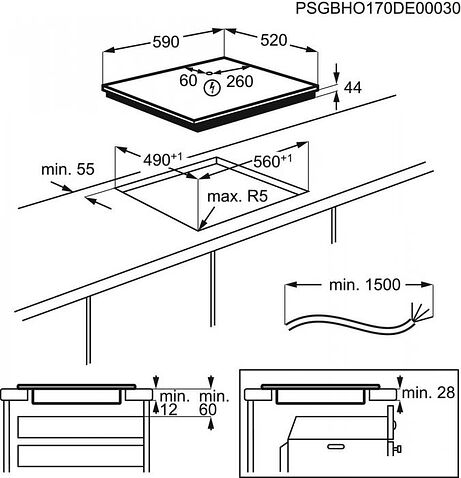 PSGBHO170DE00030

590
520
60
260
44

$490^{+1}$
$560^{+1}$
min. 55
max. R5

min. 1500

min. 12
min. 60

min. 28