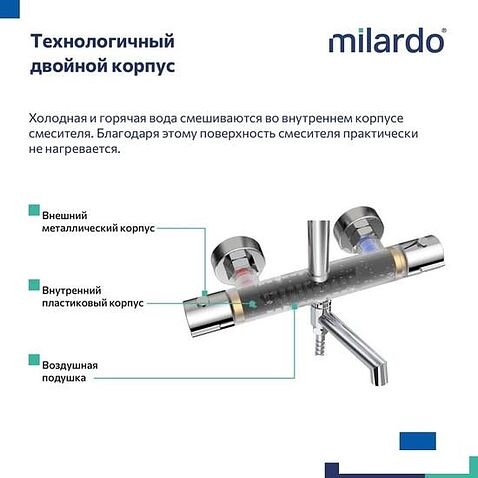 Технологичный двойной корпус

milardo®

Холодная и горячая вода смешиваются во внутреннем корпусе смесителя. Благодаря этому поверхность смесителя практически не нагревается.

Внешний металлический корпус

Внутренний пластиковый корпус

Воздушная подушка