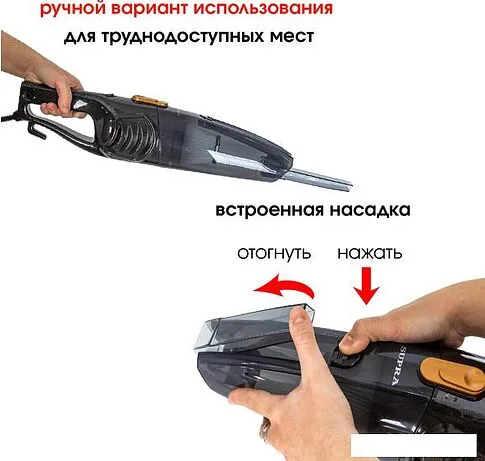 ручной вариант использования

для труднодоступных мест

встроенная насадка

отогнуть

нажать

SUPRA