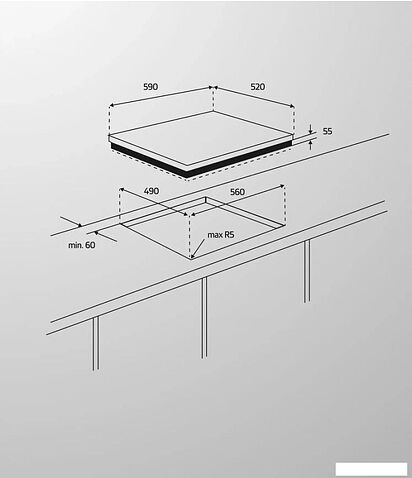 590
520
55
490
560
max R5
min. 60