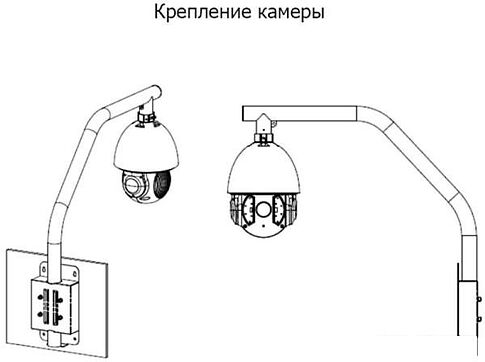 Крепление камеры