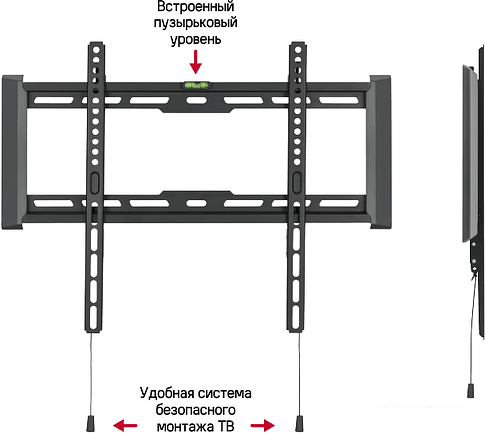 Встроенный пузырьковый уровень

Удобная система безопасного монтажа ТВ