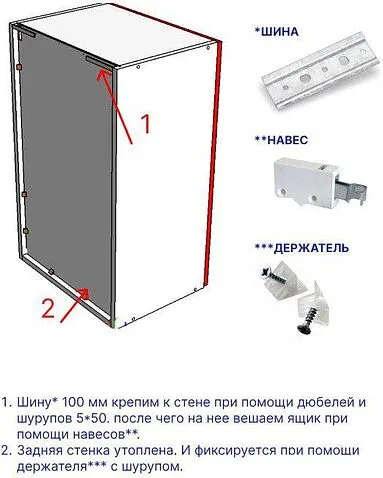 1

2

*ШИНА

**НАВЕС

***ДЕРЖАТЕЛЬ

1. Шину* 100 мм крепим к стене при помощи дюбелей и шурупов 5*50. после чего на нее вешаем ящик при помощи навесов**.
2. Задняя стенка утоплена. И фиксируется при помощи держателя*** с шурупом.