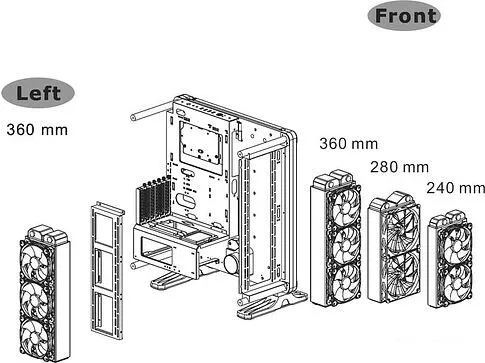 Front

Left

360 mm

360 mm

280 mm

240 mm