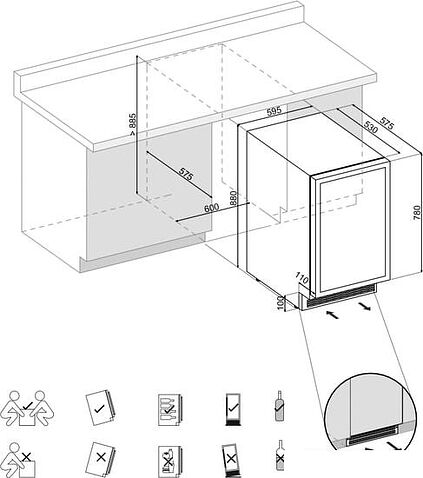 > 885
575
600
880
595
530
575
780
110
100