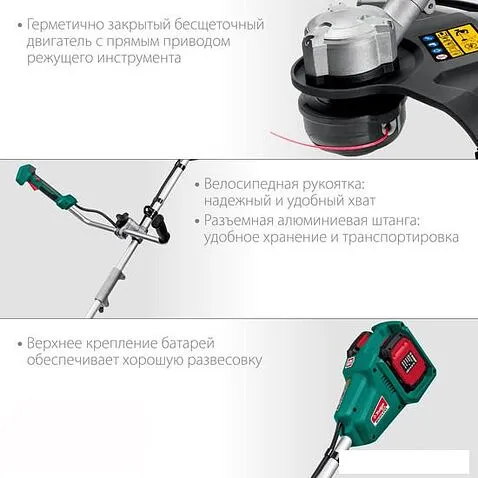 • Герметично закрытый бесщеточный двигатель с прямым приводом режущего инструмента

• Велосипедная рукоятка: надежный и удобный хват

• Разъемная алюминиевая штанга: удобное хранение и транспортировка

• Верхнее крепление батарей обеспечивает хорошую развесовку