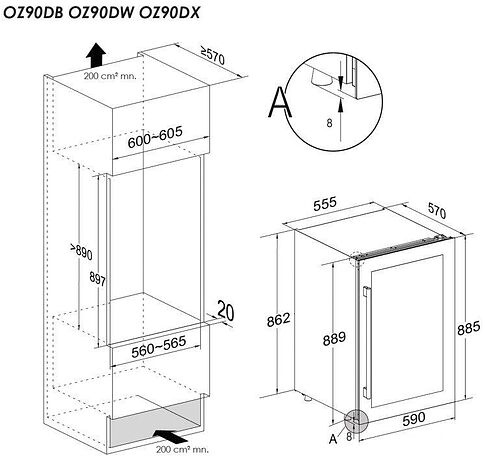 OZ90DB OZ90DW OZ90DX

200 cm² mn.

≥570

600~605

>890

897

20

560~565

200 cm² mn.

A

8

555

570

862

889

885

590

A

8