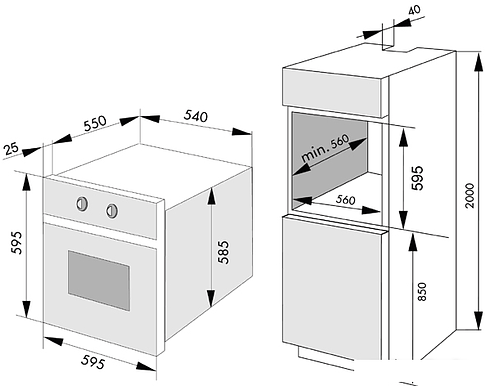 25
550
540
595
585
595
40
min. 560
560
595
2000
850