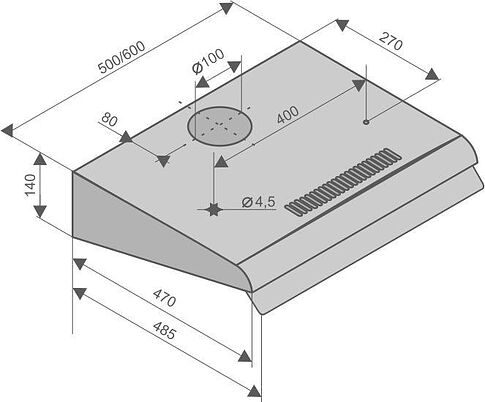 500/600
270
Ø100
80
400
140
Ø4,5
470
485