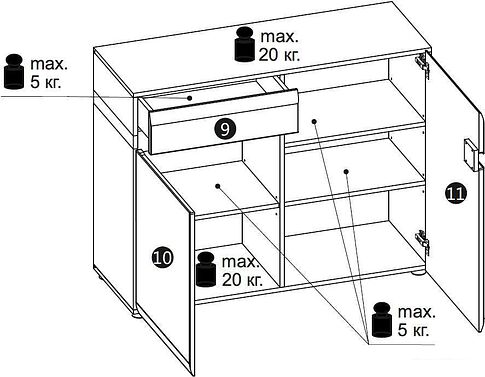 max.
20 кг.

max.
5 кг.

9

11

10

max.
20 кг.

max.
5 кг.