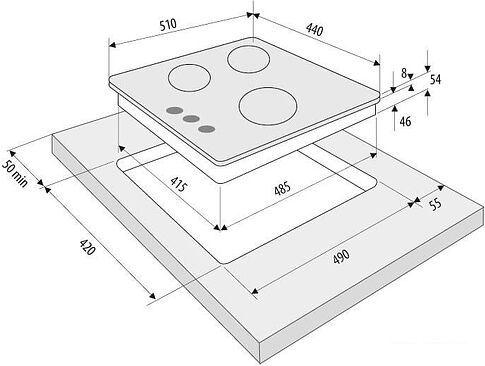 510
440
8
54
46
50 min
415
485
55
420
490