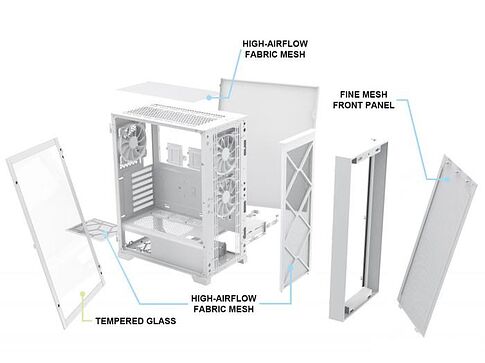 HIGH-AIRFLOW FABRIC MESH

FINE MESH FRONT PANEL

HIGH-AIRFLOW FABRIC MESH

TEMPERED GLASS