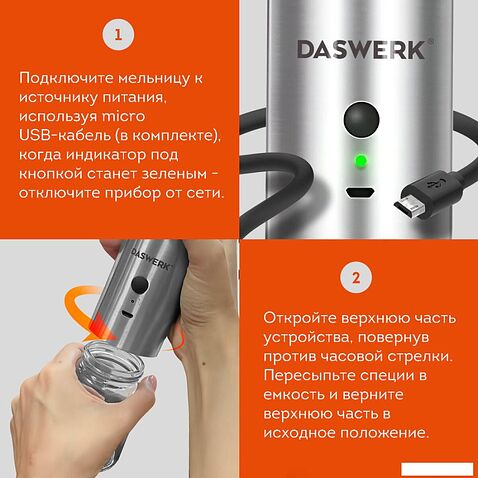 1

Подключите мельницу к источнику питания, используя micro USB-кабель (в комплекте), когда индикатор под кнопкой станет зеленым - отключите прибор от сети.

DASWERK®

DASWERK®

2

Откройте верхнюю часть устройства, повернув против часовой стрелки. Пересыпьте специи в емкость и верните верхнюю часть в исходное положение.