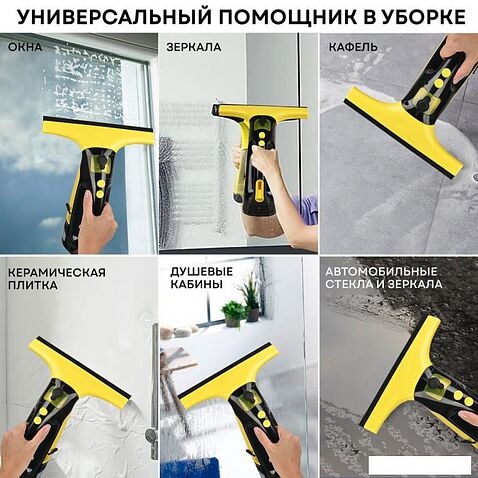 УНИВЕРСАЛЬНЫЙ ПОМОЩНИК В УБОРКЕ

ОКНА

ЗЕРКАЛА

КАФЕЛЬ

КЕРАМИЧЕСКАЯ ПЛИТКА

ДУШЕВЫЕ КАБИНЫ

АВТОМОБИЛЬНЫЕ СТЕКЛА И ЗЕРКАЛА