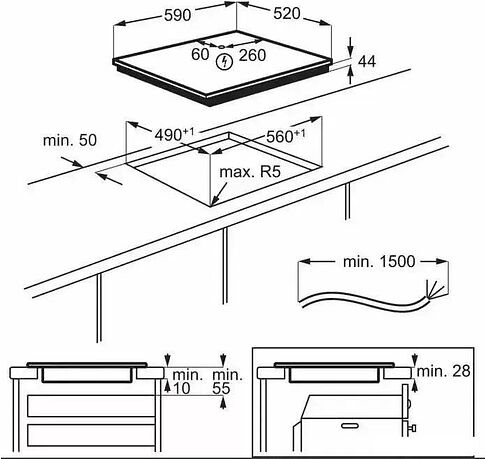 590
520
60
260
44
min. 50
$490^{+1}$
$560^{+1}$
max. R5
min. 1500
min.
10
min.
55
min. 28