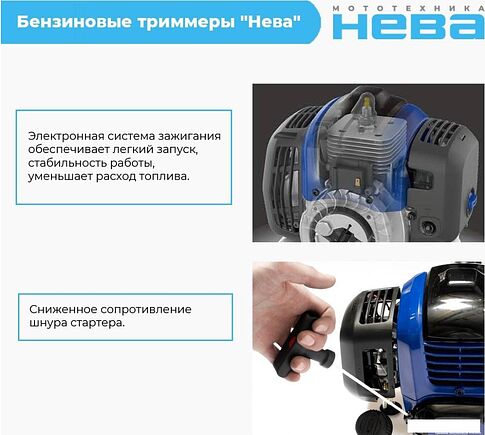 Бензиновые триммеры "Нева"

МОТОТЕХНИКА
НЕВА

Электронная система зажигания обеспечивает легкий запуск, стабильность работы, уменьшает расход топлива.

Сниженное сопротивление шнура стартера.