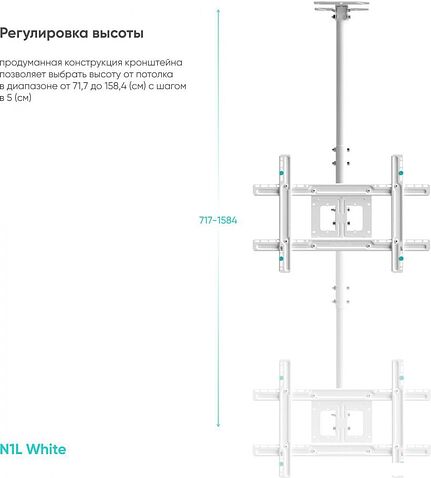 Регулировка высоты

продуманная конструкция кронштейна позволяет выбрать высоту от потолка в диапазоне от 71,7 до 158,4 (см) с шагом в 5 (см)

717-1584

N1L White