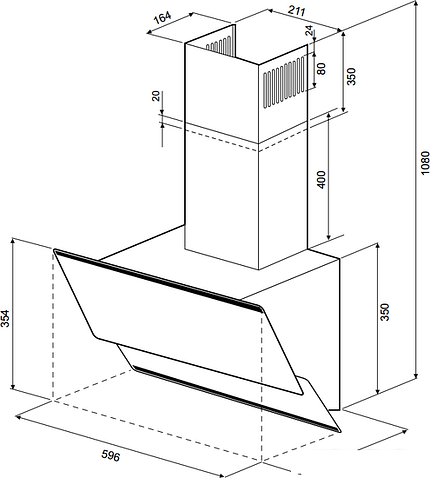 164
211
24
80
350
20
400
1080
354
350
596