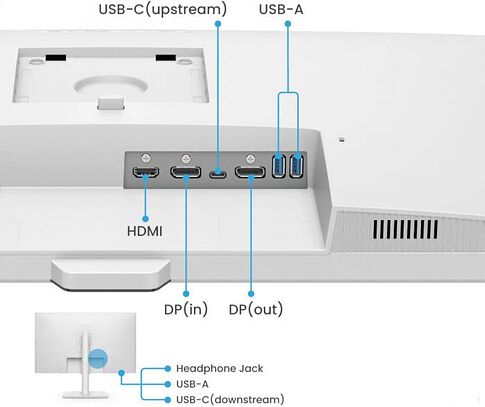 USB-C(upstream)
USB-A
HDMI
DP(in)
DP(out)
Headphone Jack
USB-A
USB-C(downstream)