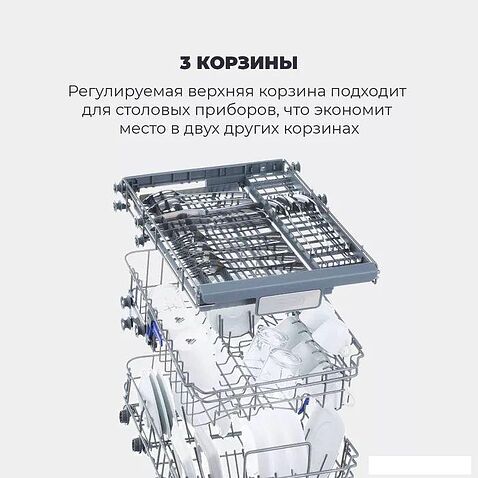 3 КОРЗИНЫ

Регулируемая верхняя корзина подходит для столовых приборов, что экономит место в двух других корзинах