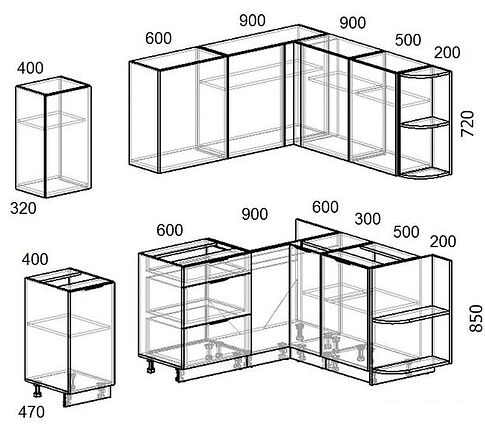 400
320
600
900
900
500
200
720
400
470
600
900
600
300
500
200
850