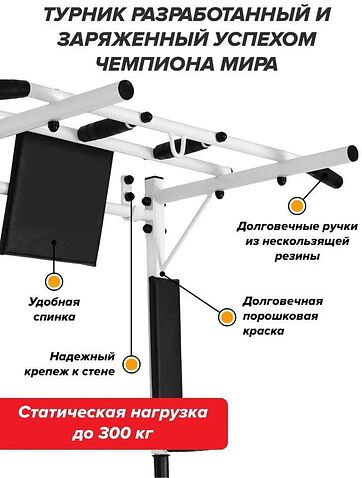 ТУРНИК РАЗРАБОТАННЫЙ И ЗАРЯЖЕННЫЙ УСПЕХОМ ЧЕМПИОНА МИРА

Долговечные ручки из нескользящей резины

Удобная спинка

Долговечная порошковая краска

Надежный крепеж к стене

Статическая нагрузка до 300 кг