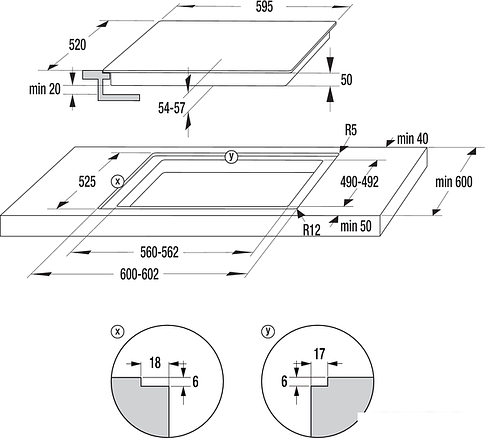 595
520
min 20
50
54-57
R5
min 40
y
525
x
490-492
min 600
R12
min 50
560-562
600-602
x
18
6
y
17
6