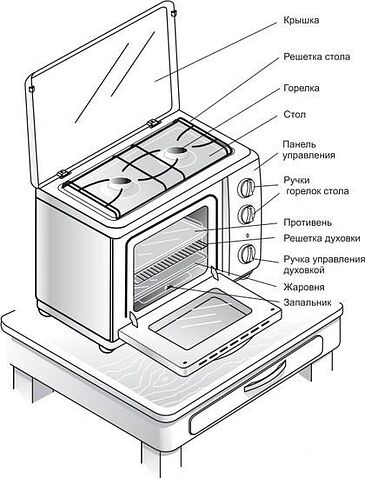 Крышка

Решетка стола

Горелка

Стол

Панель управления

Ручки горелок стола

Противень

Решетка духовки

Ручка управления духовкой

Жаровня

Запальник