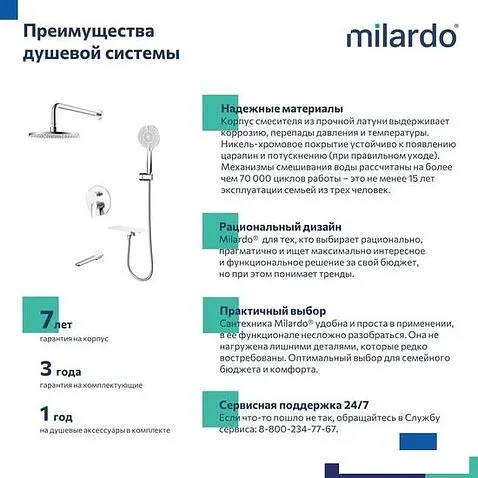 Преимущества душевой системы

milardo®

Надежные материалы
Корпус смесителя из прочной латуни выдерживает коррозию, перепады давления и температуры. Никель-хромовое покрытие устойчиво к появлению царапин и потускнению (при правильном уходе). Механизмы смешивания воды рассчитаны на более чем 70 000 циклов работы – это не менее 15 лет эксплуатации семьей из трех человек.

Рациональный дизайн
Milardo® для тех, кто выбирает рационально, прагматично и ищет максимально интересное и функциональное решение за свой бюджет, но при этом понимает тренды.

Практичный выбор
Сантехника Milardo® удобна и проста в применении, в ее функционале несложно разобраться. Она не нагружена лишними деталями, которые редко востребованы. Оптимальный выбор для семейного бюджета и комфорта.

Сервисная поддержка 24/7
Если что-то пошло не так, обращайтесь в Службу сервиса: 8-800-234-77-67.

7 лет
гарантия на корпус

3 года
гарантия на комплектующие

1 год
на душевые аксессуары в комплекте