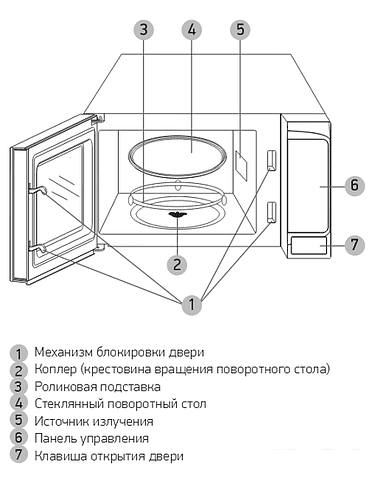 3
4
5
6
7
2
1

1 Механизм блокировки двери
2 Коплер (крестовина вращения поворотного стола)
3 Роликовая подставка
4 Стеклянный поворотный стол
5 Источник излучения
6 Панель управления
7 Клавиша открытия двери