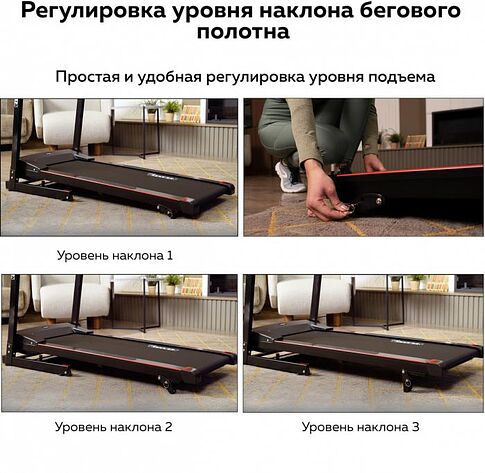 Регулировка уровня наклона бегового полотна

Простая и удобная регулировка уровня подъема

Уровень наклона 1

Уровень наклона 2

Уровень наклона 3