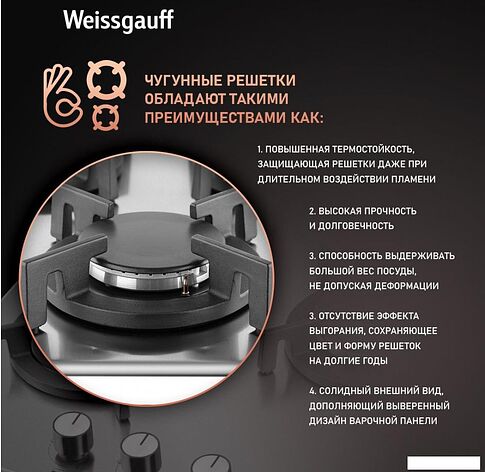 Weissgauff

ЧУГУННЫЕ РЕШЕТКИ ОБЛАДАЮТ ТАКИМИ ПРЕИМУЩЕСТВАМИ КАК:

1. ПОВЫШЕННАЯ ТЕРМОСТОЙКОСТЬ, ЗАЩИЩАЮЩАЯ РЕШЕТКИ ДАЖЕ ПРИ ДЛИТЕЛЬНОМ ВОЗДЕЙСТВИИ ПЛАМЕНИ

2. ВЫСОКАЯ ПРОЧНОСТЬ И ДОЛГОВЕЧНОСТЬ

3. СПОСОБНОСТЬ ВЫДЕРЖИВАТЬ БОЛЬШОЙ ВЕС ПОСУДЫ, НЕ ДОПУСКАЯ ДЕФОРМАЦИИ

3. ОТСУТСТВИЕ ЭФФЕКТА ВЫГОРАНИЯ, СОХРАНЯЮЩЕЕ ЦВЕТ И ФОРМУ РЕШЕТОК НА ДОЛГИЕ ГОДЫ

4. СОЛИДНЫЙ ВНЕШНИЙ ВИД, ДОПОЛНЯЮЩИЙ ВЫВЕРЕННЫЙ ДИЗАЙН ВАРОЧНОЙ ПАНЕЛИ